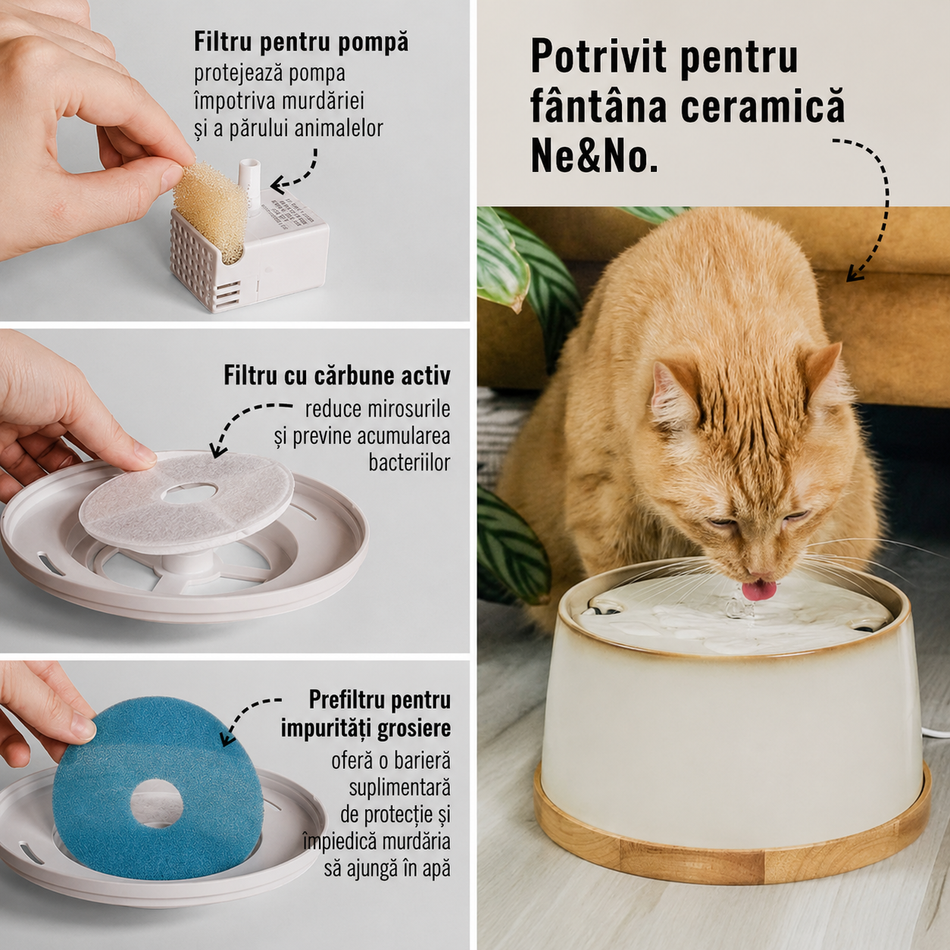 Filtru pentru pompă
protejează pompa
împotriva murdăriei
și a părului animalelor

Filtru cu cărbune activ
reduce mirosurile
și previne acumularea
bacteriilor

Prefiltru pentru
impurități grosiere
oferă o barieră
suplimentară
de protecție și
împiedică murdăria
să ajungă în apă

Potrivit pentru
fântâna ceramică
Ne&No.